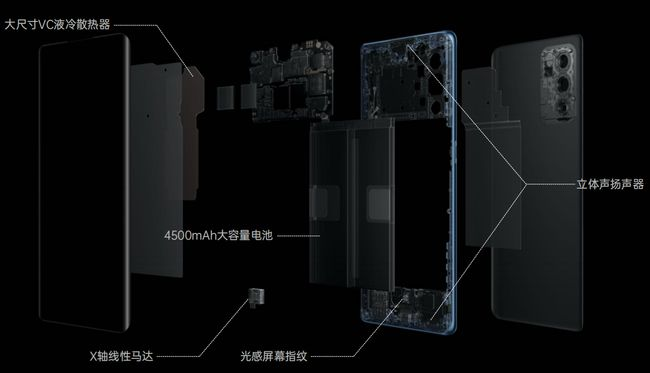 大尺寸VC液冷散热器

立体声扬声器

4500mAh大容量电池

X轴线性马达

光感屏幕指纹