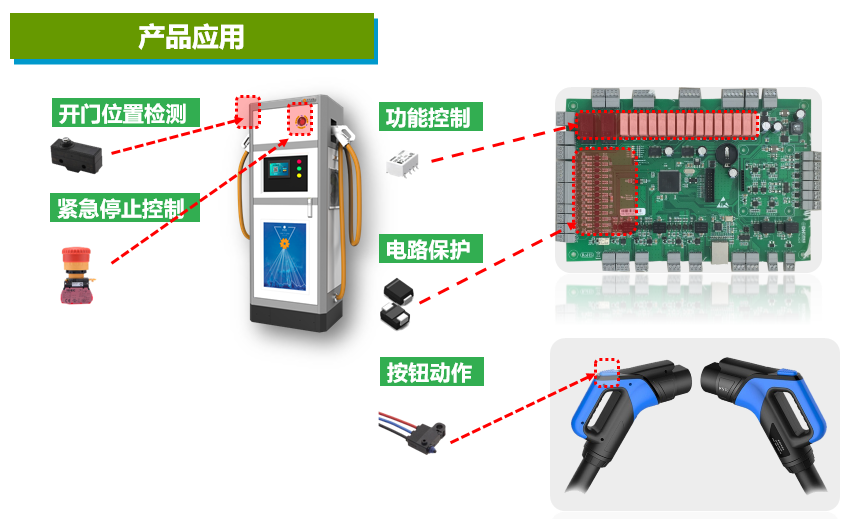 产品应用

开门位置检测

紧急停止控制

功能控制

电路保护

按钮动作