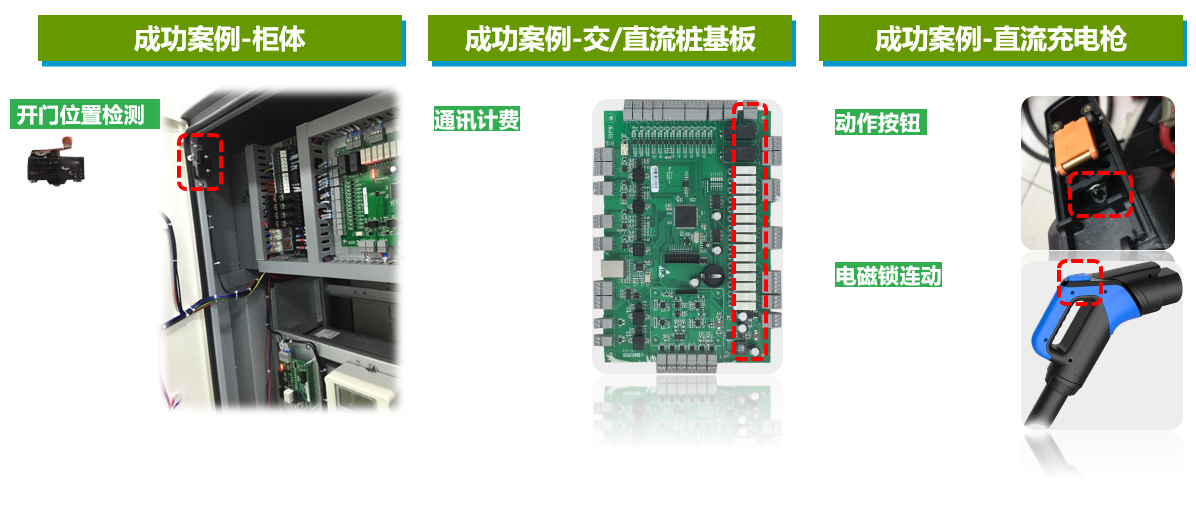 成功案例-柜体

开门位置检测

成功案例-交/直流桩基板

通讯计费

成功案例-直流充电枪

动作按钮

电磁锁连动